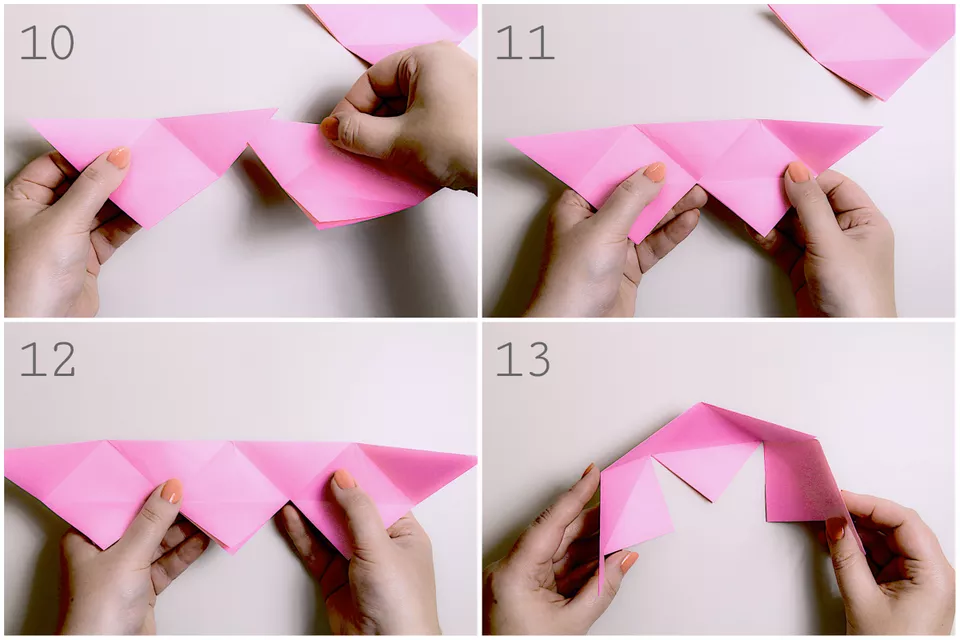 10

11

12

13