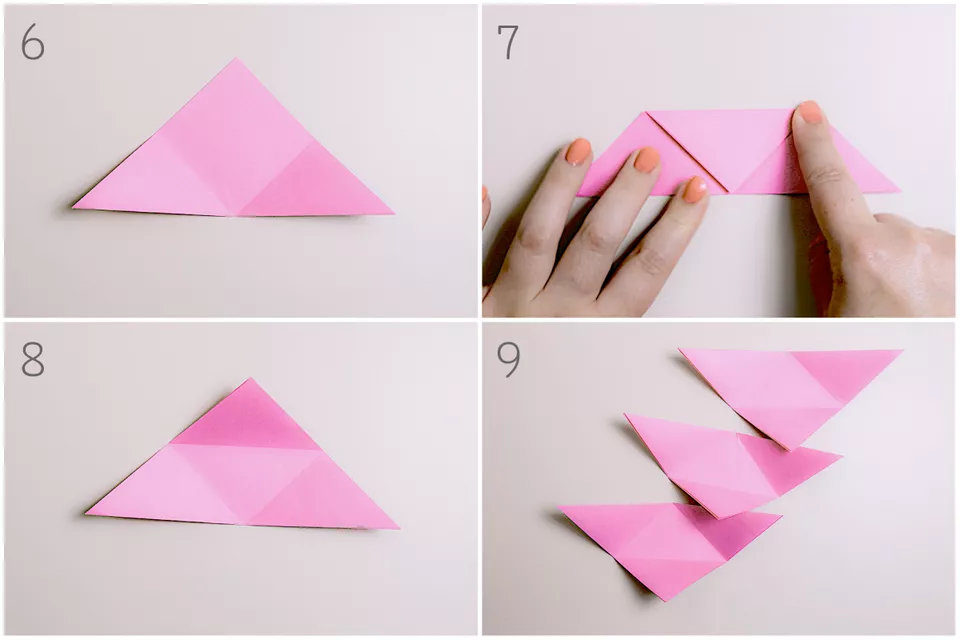 6

7

8

9